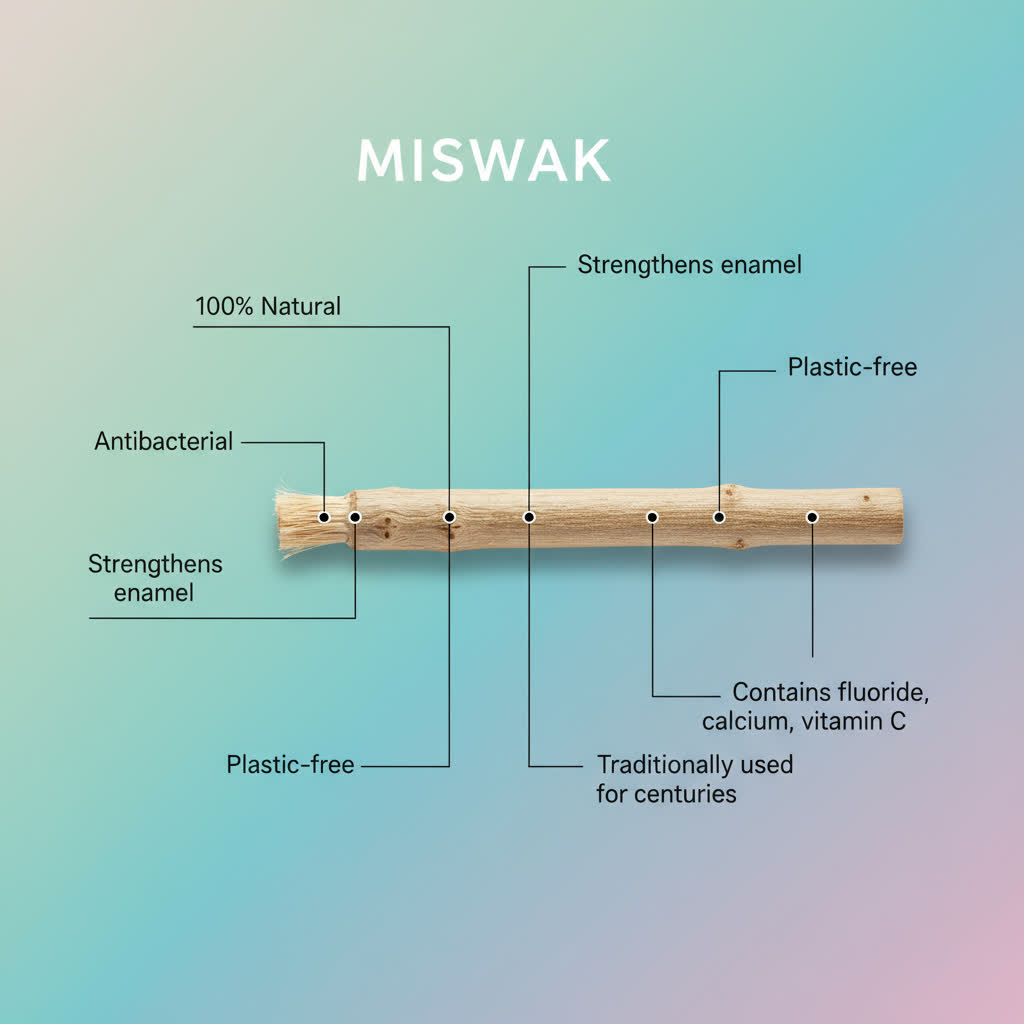 MISWAK

Strengthens enamel

100% Natural

Plastic-free

Antibacterial

Strengthens enamel

Contains fluoride, calcium, vitamin C

Plastic-free

Traditionally used for centuries